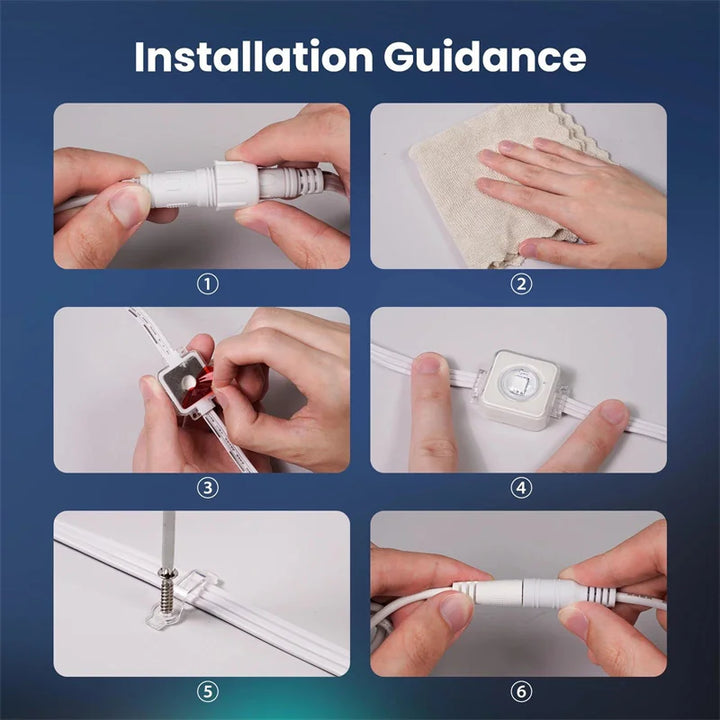 Installation Guidance

①

②

③

④

⑤

⑥